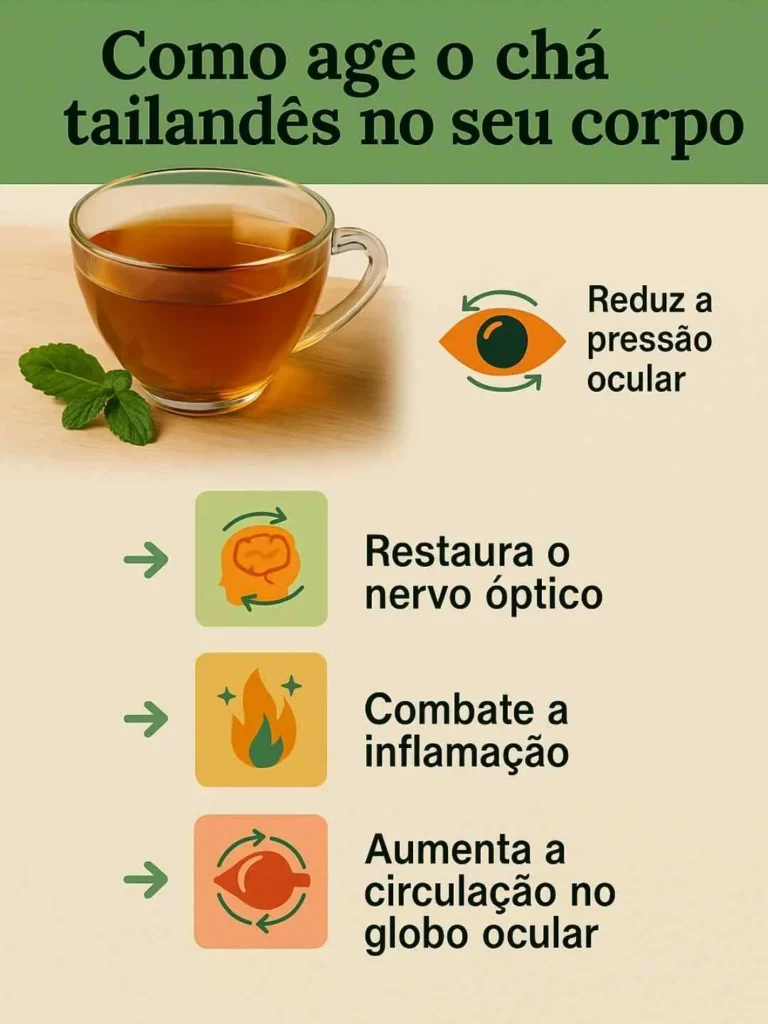 Como age o chá tailandês no seu corpo

Reduz a pressão ocular

Restaura o nervo óptico

Combate a inflamação

Aumenta a circulação no globo ocular